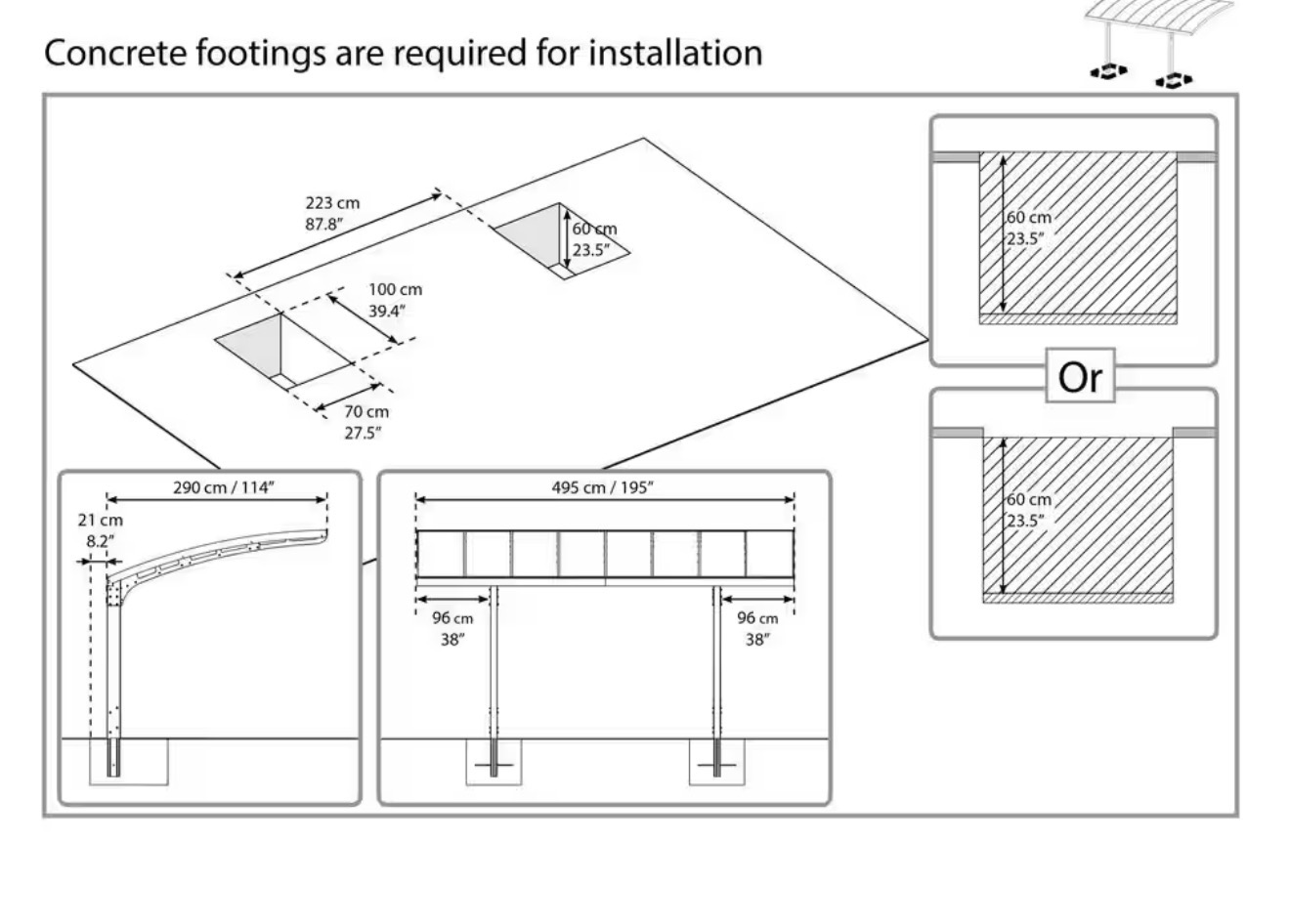 Concrete footings are required for installation

223 cm
87.8"

60 cm
23.5"

100 cm
39.4"

70 cm
27.5"

60 cm
23.5"

Or

60 cm
23.5"

290 cm / 114"

21 cm
8.2"

495 cm / 195"

96 cm
38"

96 cm
38"